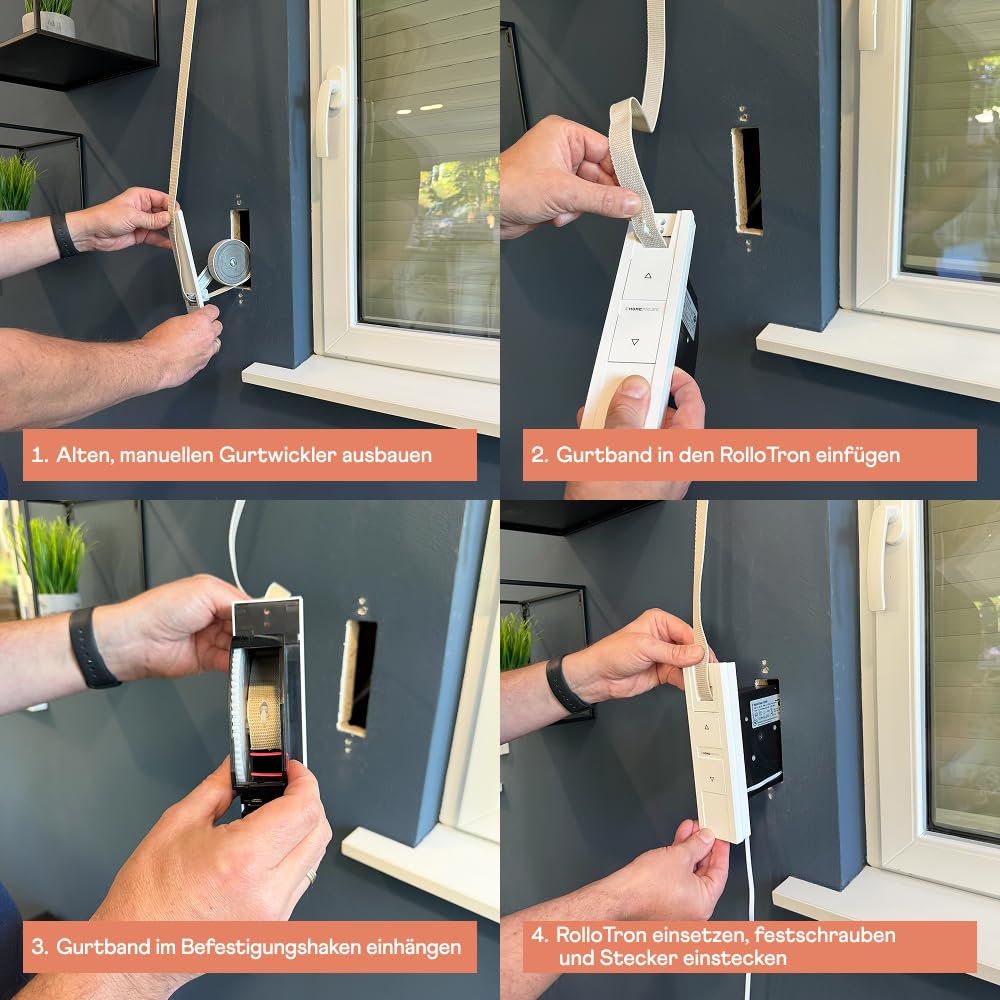 1. Alten, manuellen Gurtwickler ausbauen

2. Gurtband in den RolloTron einfügen

3. Gurtband im Befestigungshaken einhängen

4. RolloTron einsetzen, festschrauben und Stecker einstecken